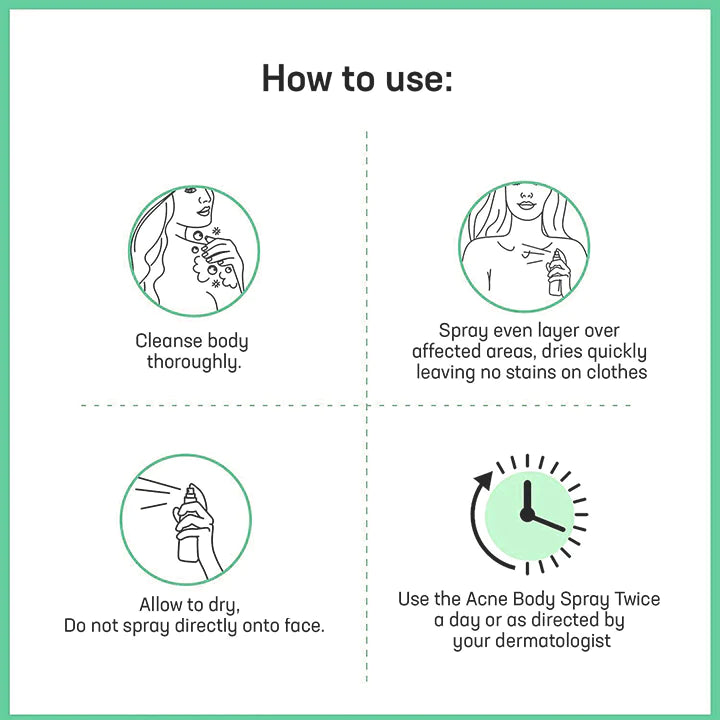 How to use:

Cleanse body thoroughly.

Spray even layer over affected areas, dries quickly leaving no stains on clothes

Allow to dry,
Do not spray directly onto face.

Use the Acne Body Spray Twice a day or as directed by your dermatologist